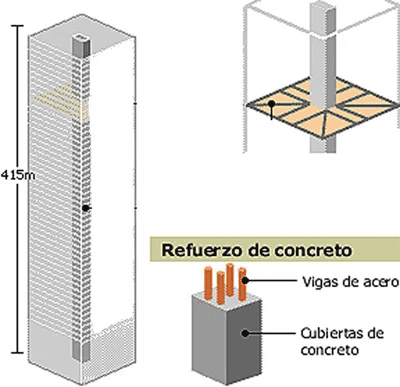 415m

Refuerzo de concreto

Vigas de acero

Cubiertas de concreto